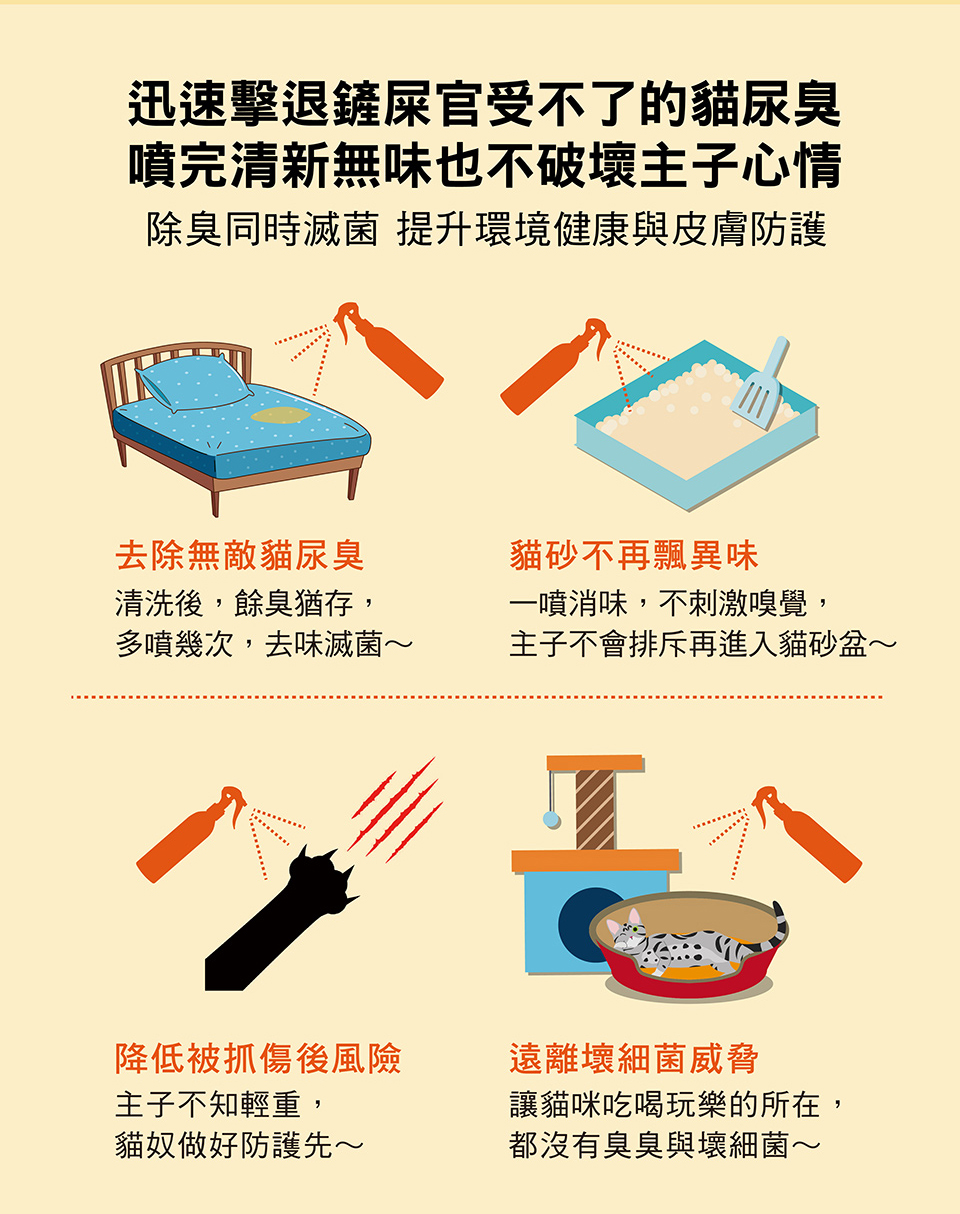 迅速擊退鏟屎官受不了的貓尿臭
噴完清新無味也不破壞主子心情

除臭同時滅菌 提升環境健康與皮膚防護

去除無敵貓尿臭

清洗後，餘臭猶存，
多噴幾次，去味滅菌～

貓砂不再飄異味

一噴消味，不刺激嗅覺，
主子不會排斥再進入貓砂盆～

降低被抓傷後風險

主子不知輕重，
貓奴做好防護先～

遠離壞細菌威脅

讓貓咪吃喝玩樂的所在，
都沒有臭臭與壞細菌～